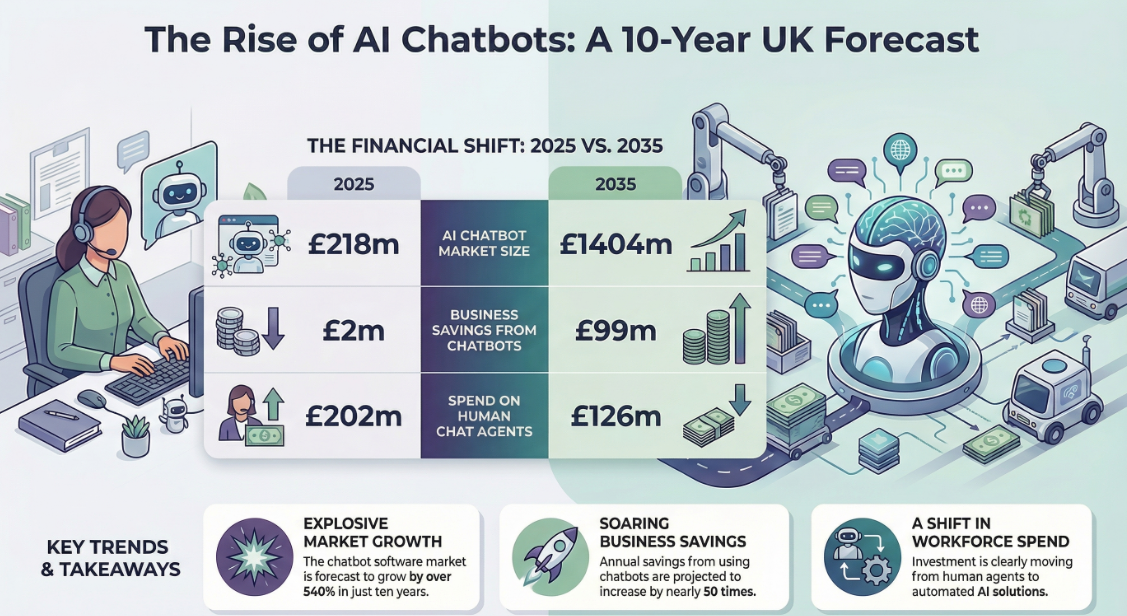 The Rise of AI Chatbots: A 10-Year UK Forecast

THE FINANCIAL SHIFT: 2025 VS. 2035

| 2025 | | 2035 |
|---|---|---|
| £218m | AI CHATBOT MARKET SIZE | £1404m |
| £2m | BUSINESS SAVINGS FROM CHATBOTS | £99m |
| £202m | SPEND ON HUMAN CHAT AGENTS | £126m |

KEY TRENDS & TAKEAWAYS

EXPLOSIVE MARKET GROWTH
The chatbot software market is forecast to grow by over 540% in just ten years.

SOARING BUSINESS SAVINGS
Annual savings from using chatbots are projected to increase by nearly 50 times.

A SHIFT IN WORKFORCE SPEND
Investment is clearly moving from human agents to automated AI solutions.